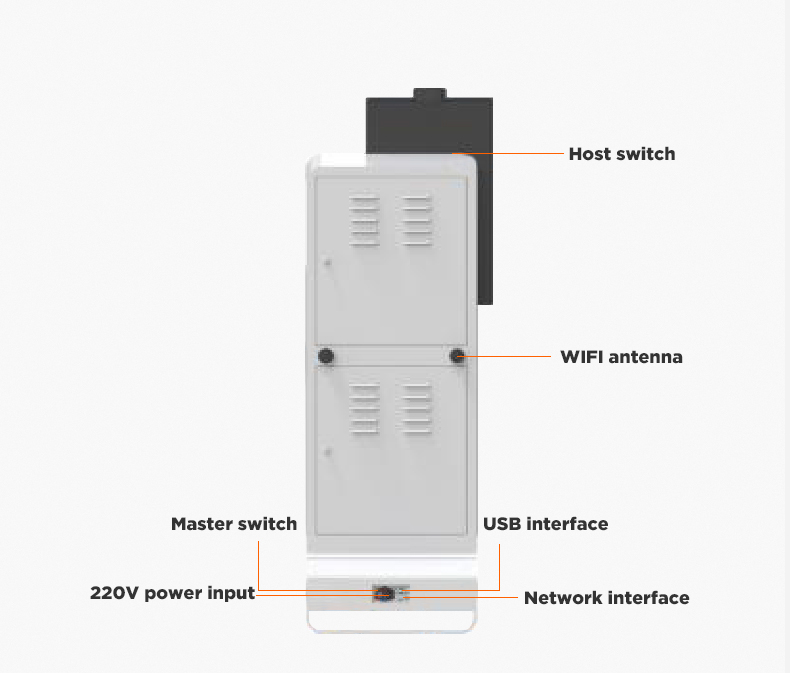 Host switch

WIFI antenna

Master switch

USB interface

220V power input

Network interface