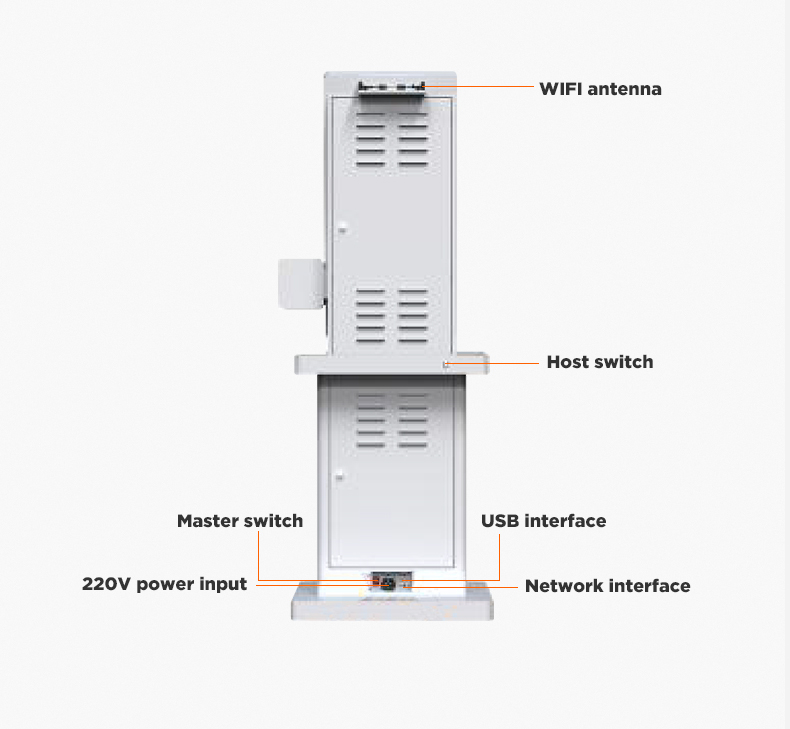 WIFI antenna

Host switch

Master switch

USB interface

220V power input

Network interface