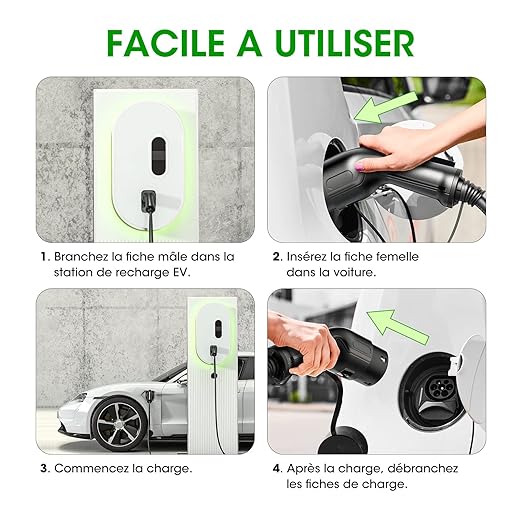 FACILE A UTILISER

1. Branchez la fiche mâle dans la station de recharge EV.

2. Insérez la fiche femelle dans la voiture.

3. Commencez la charge.

4. Après la charge, débranchez les fiches de charge.